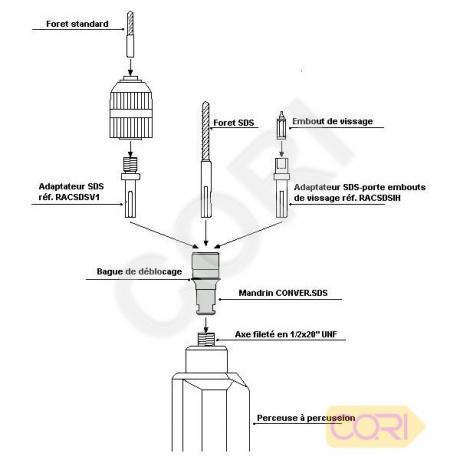 Foret standard

Foret SDS

Embout de vissage

Adaptateur SDS réf. RACSDSV1

Adaptateur SDS-porte embouts de vissage réf. RACSDSIH

Bague de déblocage

Mandrin CONVER.SDS

Axe fileté en 1/2x20" UNF

Perceuse à percussion

CORI

CORI